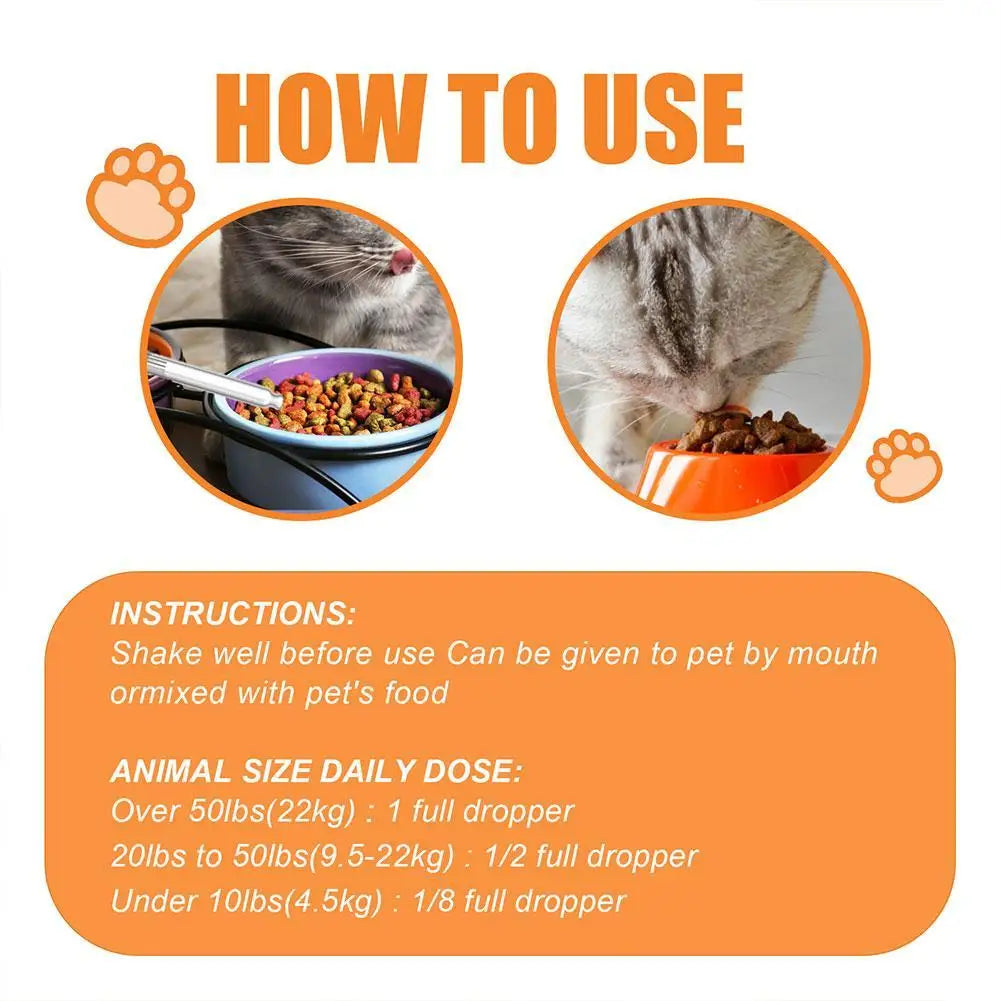 HOW TO USE

INSTRUCTIONS:
Shake well before use Can be given to pet by mouth ormixed with pet's food

ANIMAL SIZE DAILY DOSE:
Over 50lbs(22kg) : 1 full dropper
20lbs to 50lbs(9.5-22kg) : 1/2 full dropper
Under 10lbs(4.5kg) : 1/8 full dropper