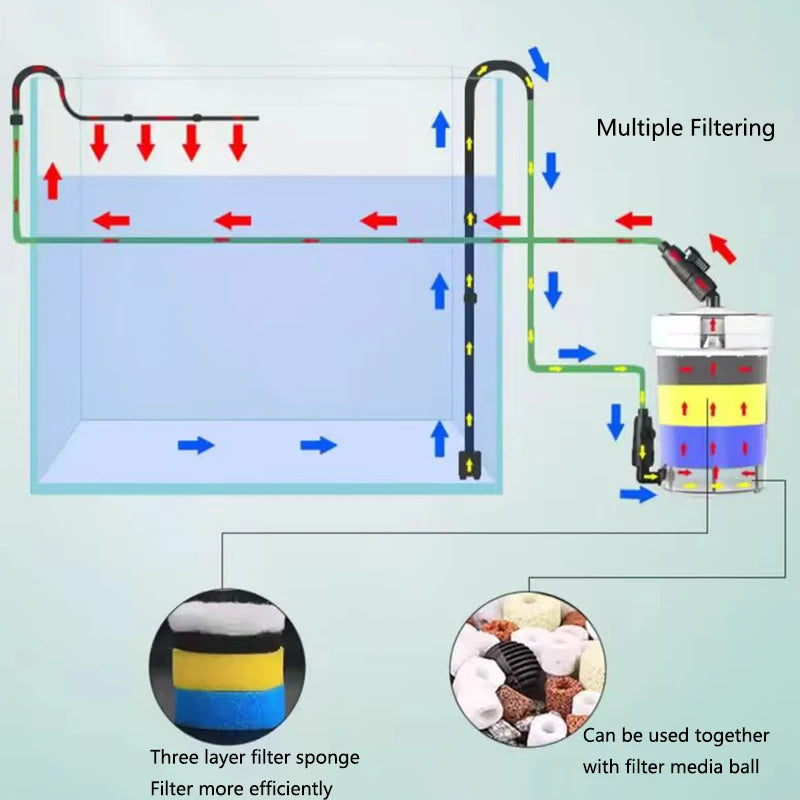 Multiple Filtering

Three layer filter sponge
Filter more efficiently

Can be used together
with filter media ball