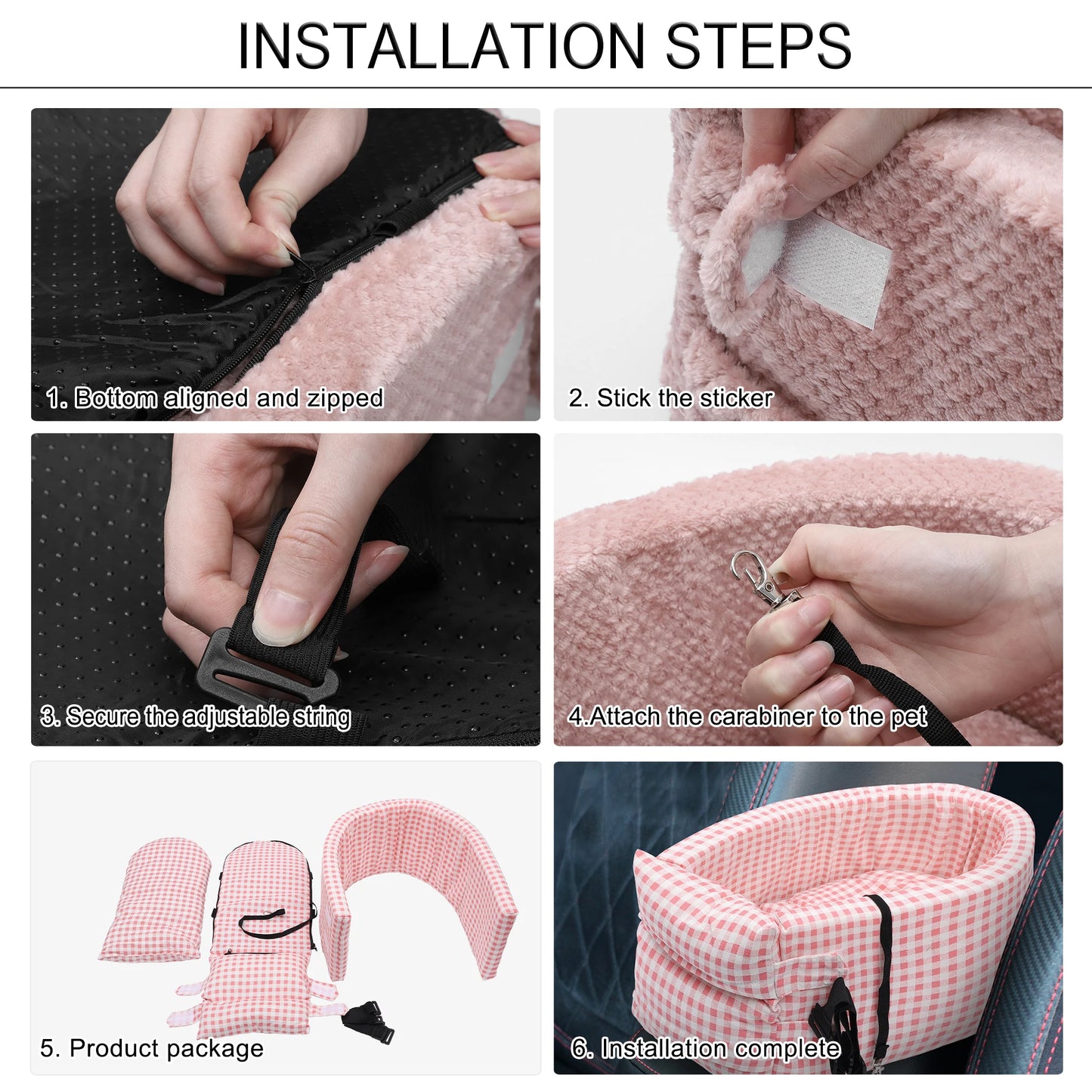 INSTALLATION STEPS

1. Bottom aligned and zipped

2. Stick the sticker

3. Secure the adjustable string

4.Attach the carabiner to the pet

5. Product package

6. Installation complete