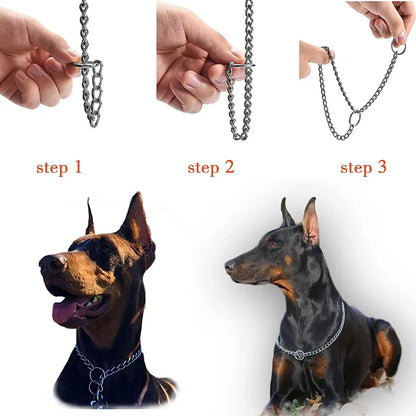 step 1

step 2

step 3