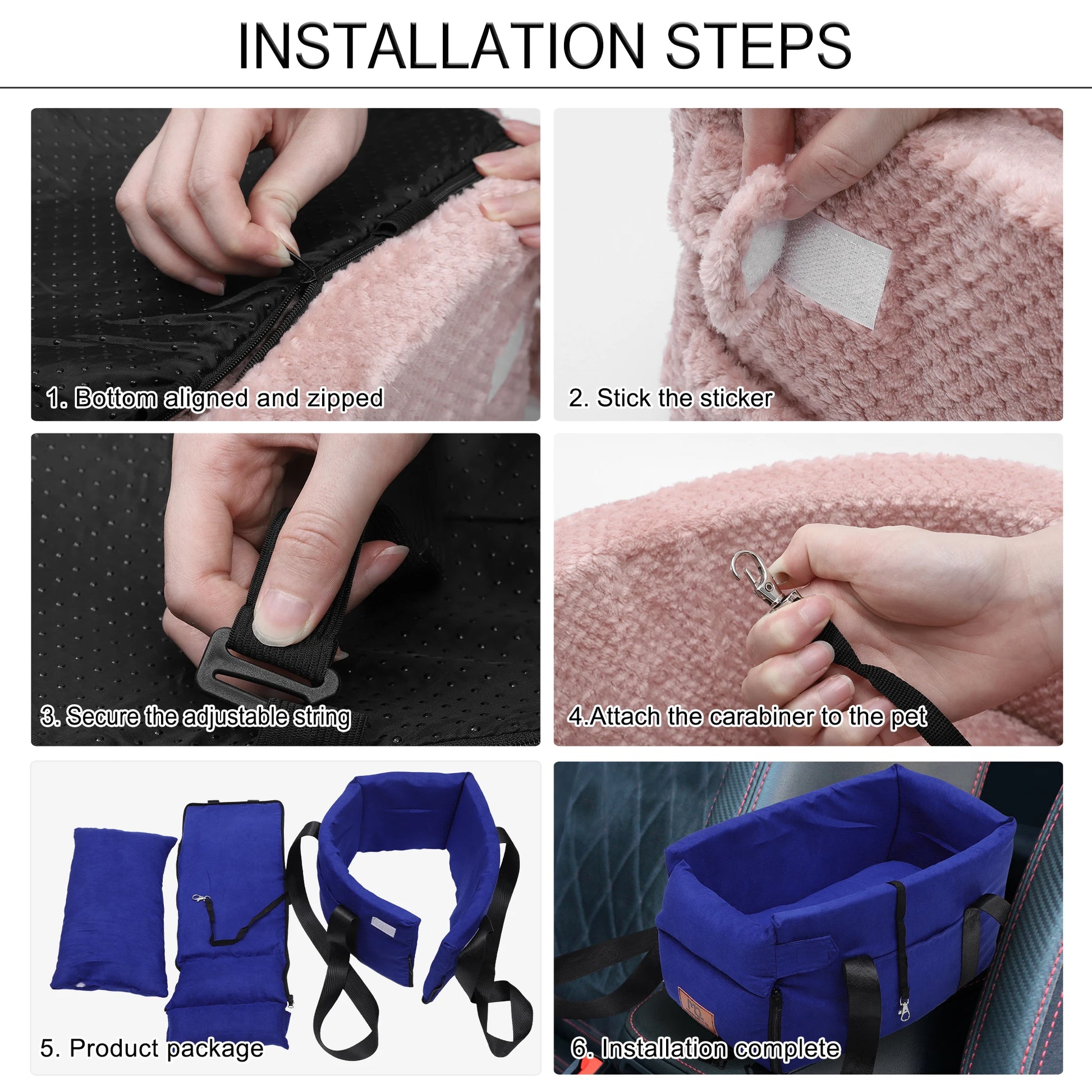 INSTALLATION STEPS

1. Bottom aligned and zipped

2. Stick the sticker

3. Secure the adjustable string

4.Attach the carabiner to the pet

5. Product package

6. Installation complete