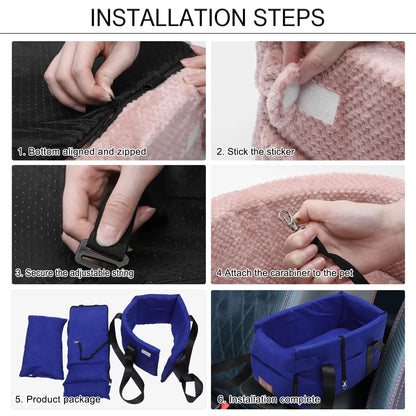 INSTALLATION STEPS

1. Bottom aligned and zipped

2. Stick the sticker

3. Secure the adjustable string

4.Attach the carabiner to the pet

5. Product package

6. Installation complete