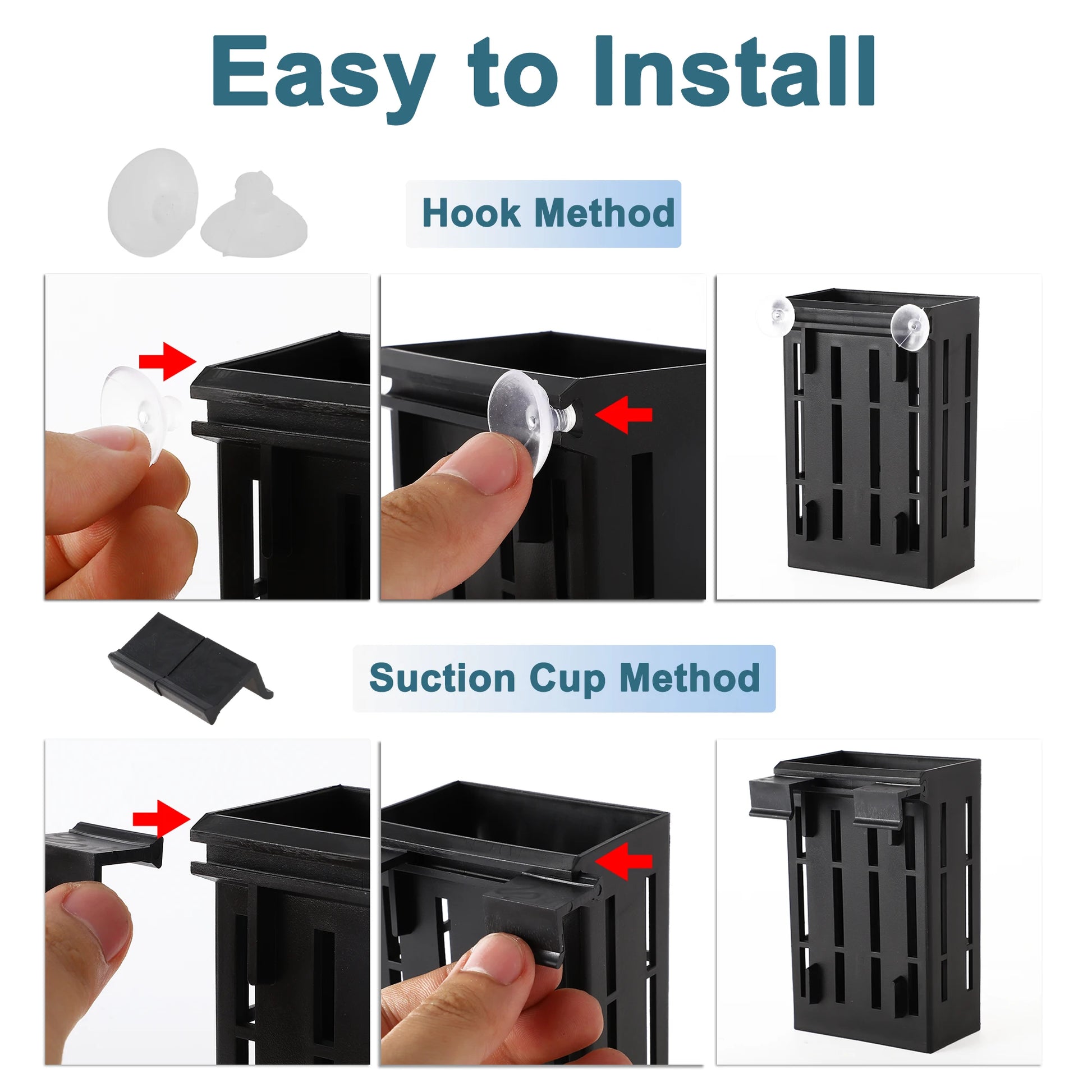 Easy to Install

Hook Method

Suction Cup Method