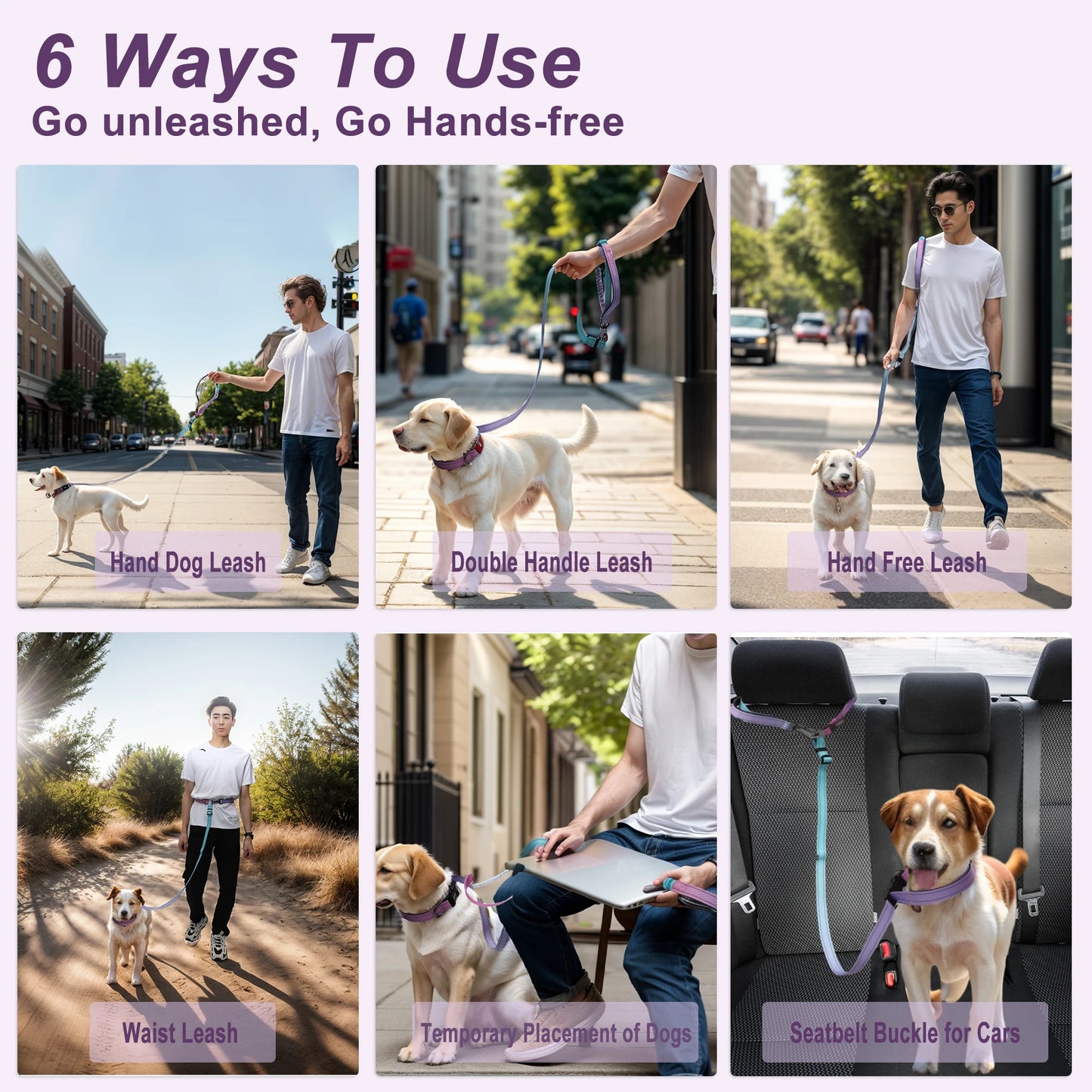 6 Ways To Use

Go unleashed, Go Hands-free

Hand Dog Leash

Double Handle Leash

Hand Free Leash

Waist Leash

Temporary Placement of Dogs

Seatbelt Buckle for Cars