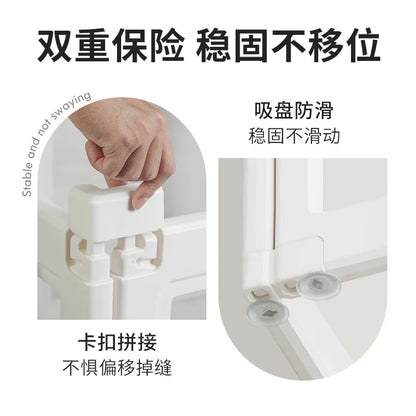 双重保险 稳固不移位

Stable and not swaying

吸盘防滑
稳固不滑动

卡扣拼接
不惧偏移掉缝