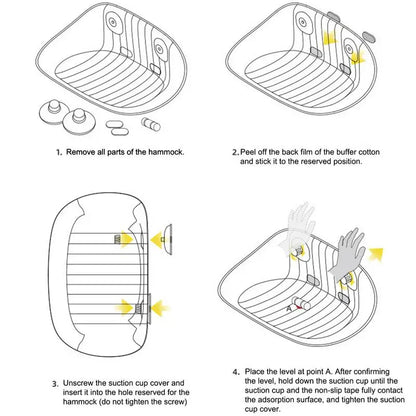 1. Remove all parts of the hammock.

2. Peel off the back film of the buffer cotton and stick it to the reserved position.

3. Unscrew the suction cup cover and insert it into the hole reserved for the hammock (do not tighten the screw)

A

4. Place the level at point A. After confirming the level, hold down the suction cup until the suction cup and the non-slip tape fully contact the adsorption surface, and tighten the suction cup cover.