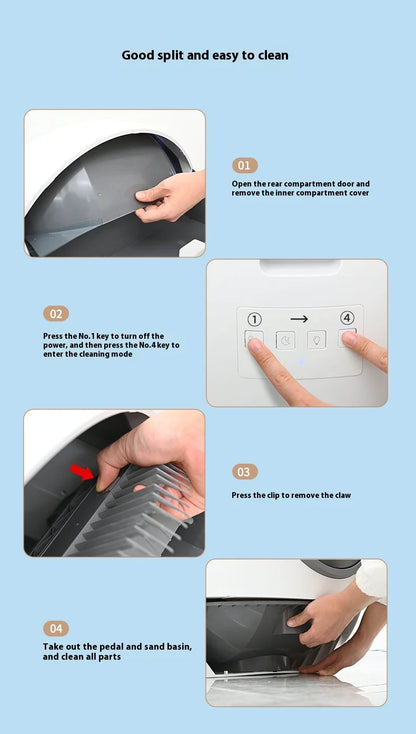 Good split and easy to clean

01

Open the rear compartment door and remove the inner compartment cover

①  →  ④

02

Press the No.1 key to turn off the power, and then press the No.4 key to enter the cleaning mode

03

Press the clip to remove the claw

04

Take out the pedal and sand basin, and clean all parts