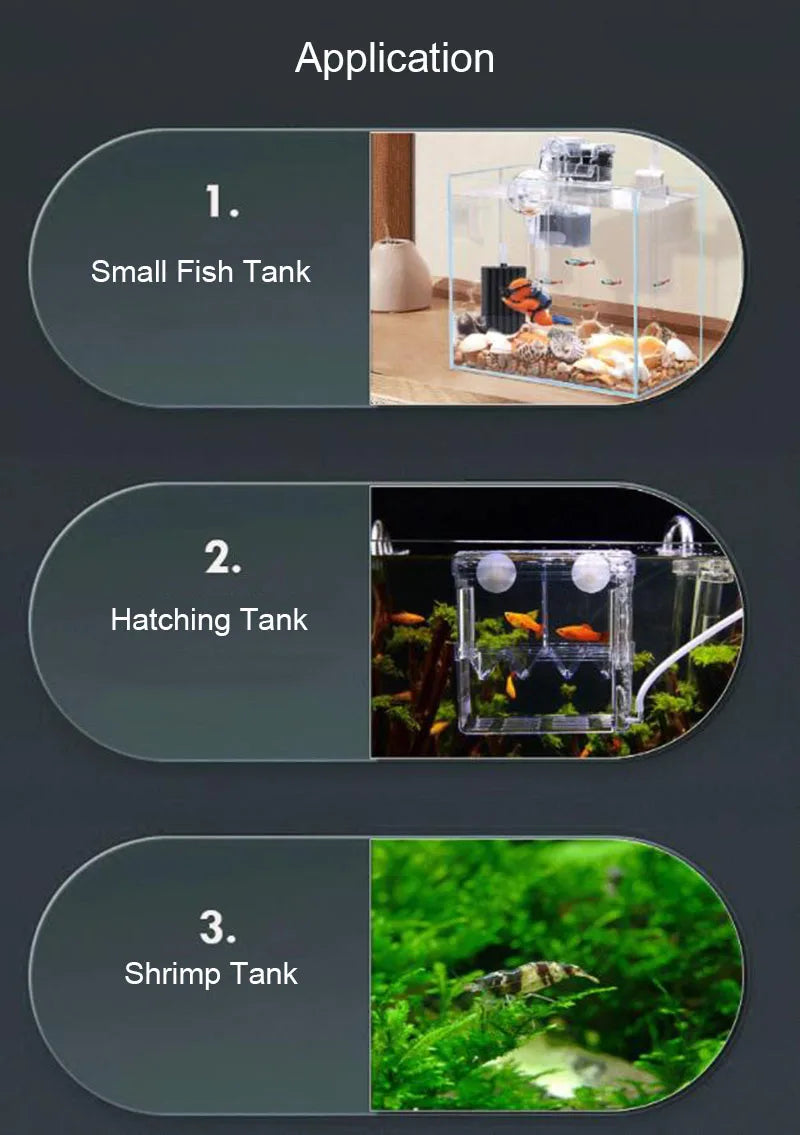 Application

1.
Small Fish Tank

2.
Hatching Tank

3.
Shrimp Tank