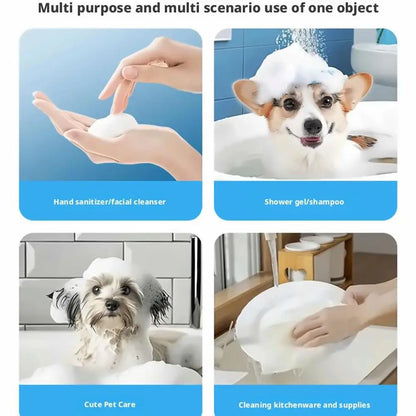 Multi purpose and multi scenario use of one object

Hand sanitizer/facial cleanser

Shower gel/shampoo

Cute Pet Care

Cleaning kitchenware and supplies