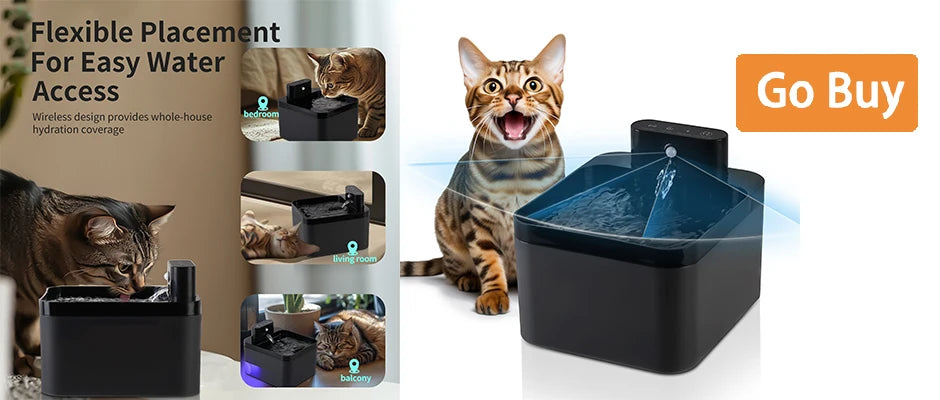 Flexible Placement For Easy Water Access

Wireless design provides whole-house hydration coverage

bedroom

living room

balcony

Go Buy