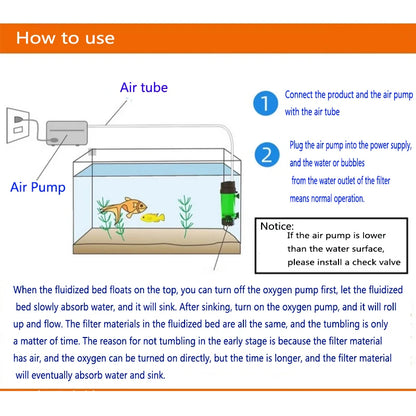 How to use

Air tube

Air Pump

1 Connect the product and the air pump with the air tube

2 Plug the air pump into the power supply, and the water or bubbles from the water outlet of the filter means normal operation.

Notice:
If the air pump is lower than the water surface, please install a check valve

When the fluidized bed floats on the top, you can turn off the oxygen pump first, let the fluidized bed slowly absorb water, and it will sink. After sinking, turn on the oxygen pump, and it will roll up and flow. The filter materials in the fluidized bed are all the same, and the tumbling is only a matter of time. The reason for not tumbling in the early stage is because the filter material has air, and the oxygen can be turned on directly, but the time is longer, and the filter material will eventually absorb water and sink.