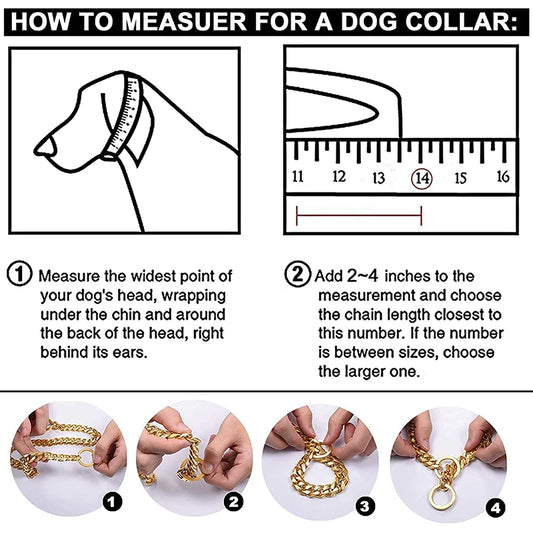 HOW TO MEASUER FOR A DOG COLLAR:

11 12 13 14 15 16

① Measure the widest point of your dog's head, wrapping under the chin and around the back of the head, right behind its ears.

② Add 2~4 inches to the measurement and choose the chain length closest to this number. If the number is between sizes, choose the larger one.

1 2 3 4