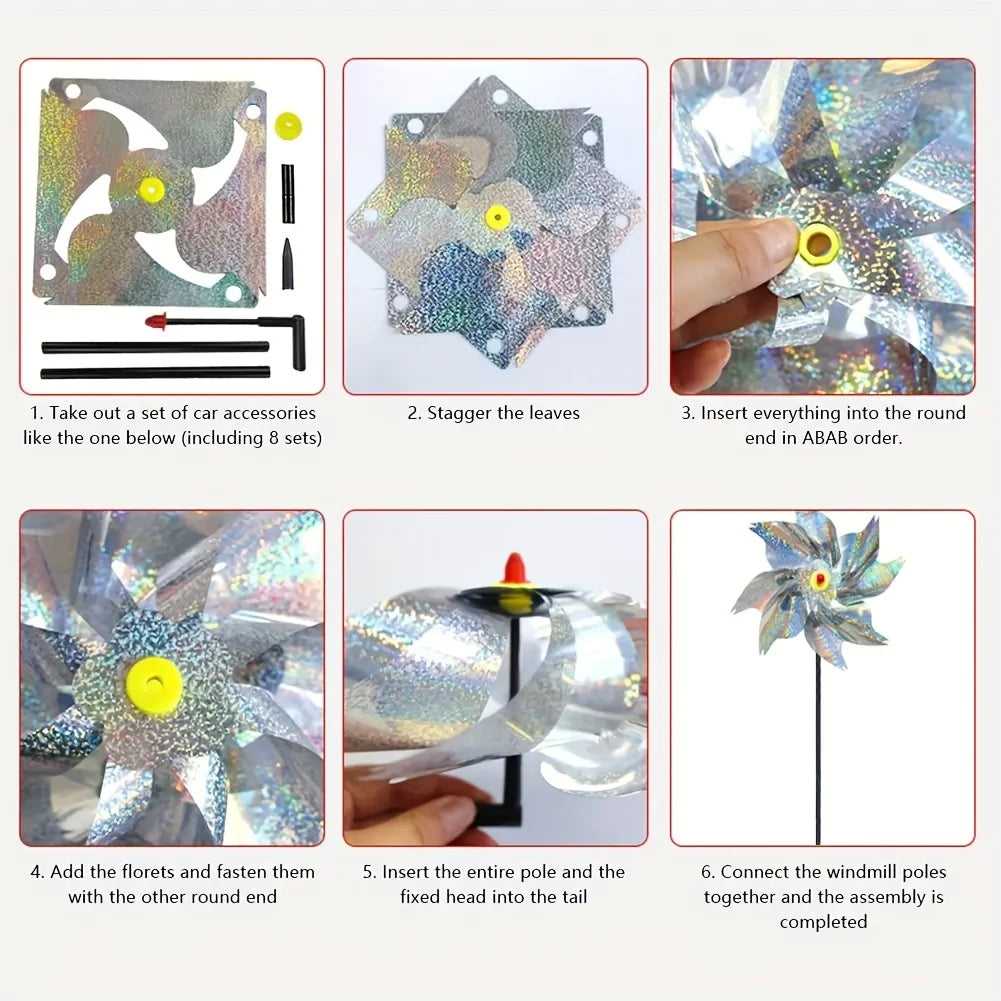 1. Take out a set of car accessories like the one below (including 8 sets)

2. Stagger the leaves

3. Insert everything into the round end in ABAB order.

4. Add the florets and fasten them with the other round end

5. Insert the entire pole and the fixed head into the tail

6. Connect the windmill poles together and the assembly is completed