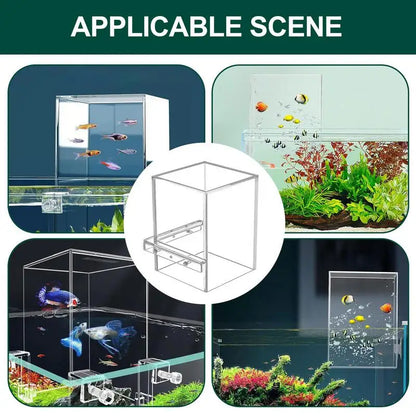 APPLICABLE SCENE