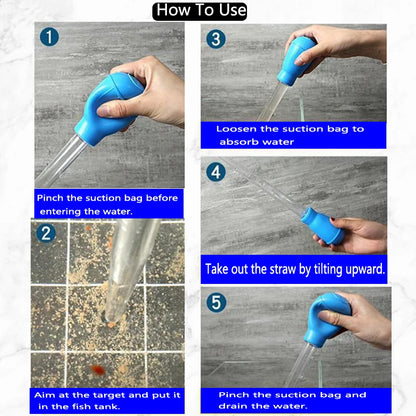 How To Use

1

Pinch the suction bag before entering the water.

2

Aim at the target and put it in the fish tank.

3

Loosen the suction bag to absorb water

4

Take out the straw by tilting upward.

5

Pinch the suction bag and drain the water.