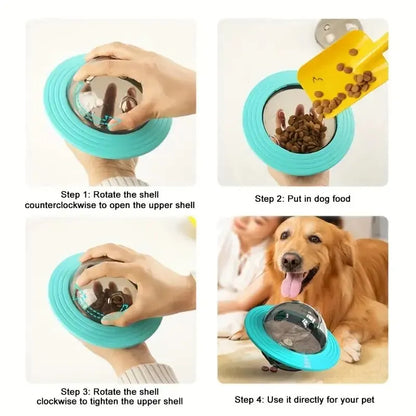 Step 1: Rotate the shell counterclockwise to open the upper shell

Step 2: Put in dog food

Step 3: Rotate the shell clockwise to tighten the upper shell

Step 4: Use it directly for your pet