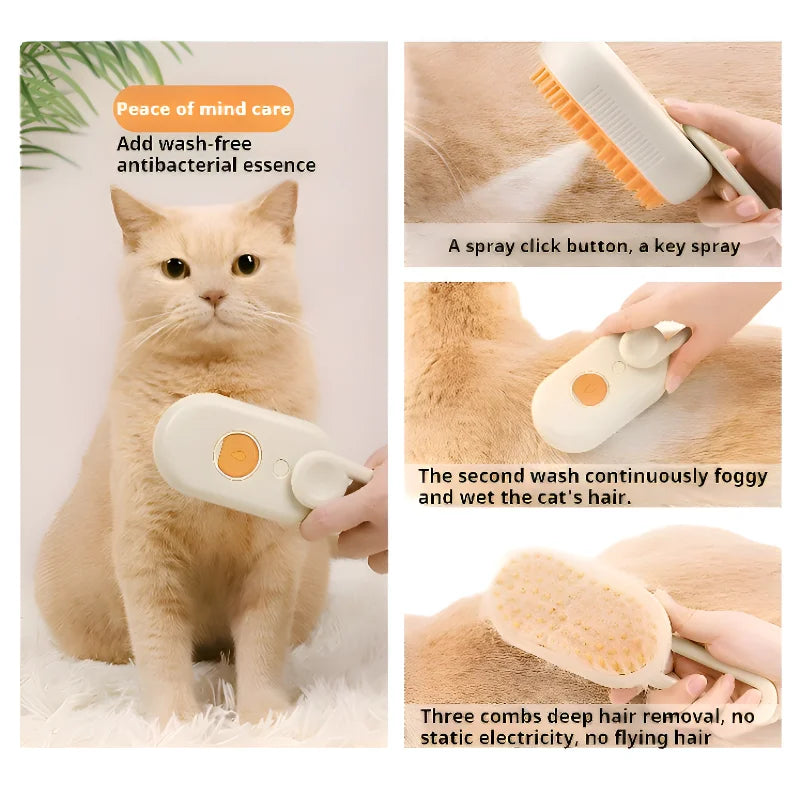 Peace of mind care

Add wash-free antibacterial essence

A spray click button, a key spray

The second wash continuously foggy and wet the cat's hair.

Three combs deep hair removal, no static electricity, no flying hair