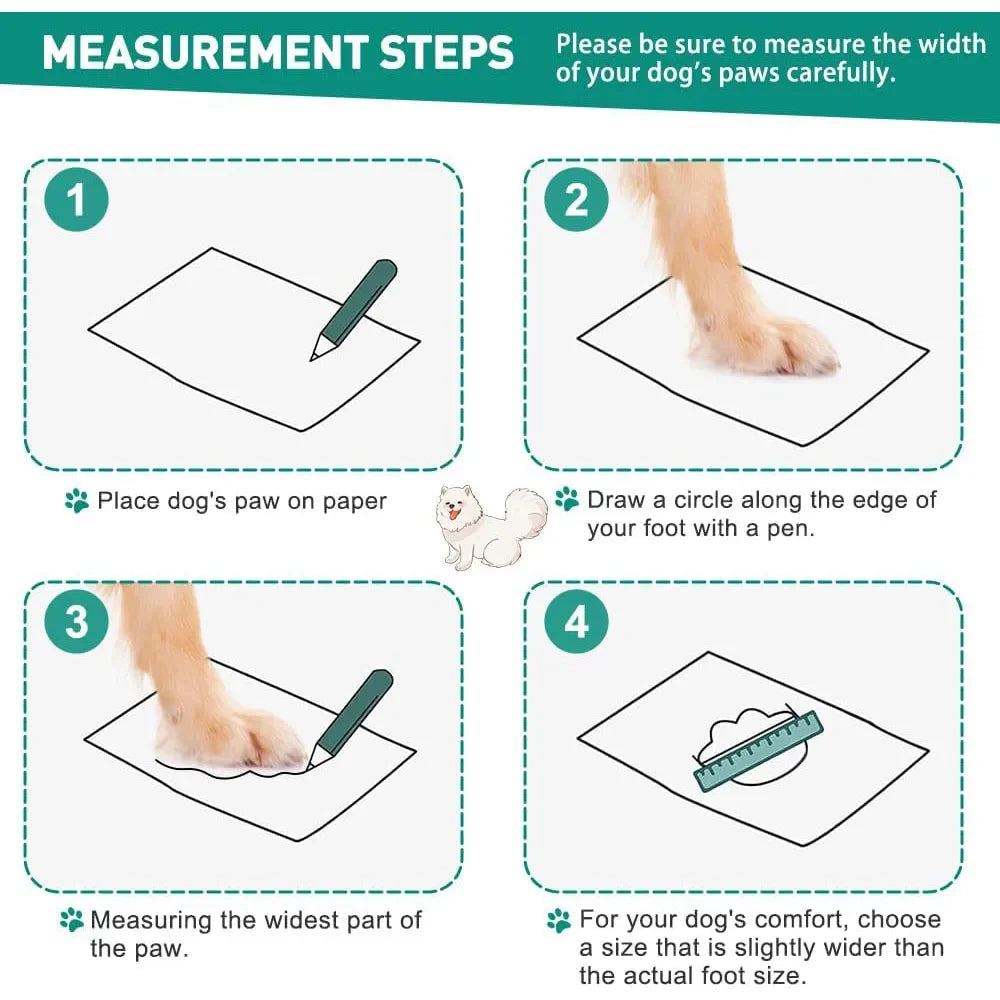 MEASUREMENT STEPS

Please be sure to measure the width of your dog's paws carefully.

1

Place dog's paw on paper

2

Draw a circle along the edge of your foot with a pen.

3

Measuring the widest part of the paw.

4

For your dog's comfort, choose a size that is slightly wider than the actual foot size.