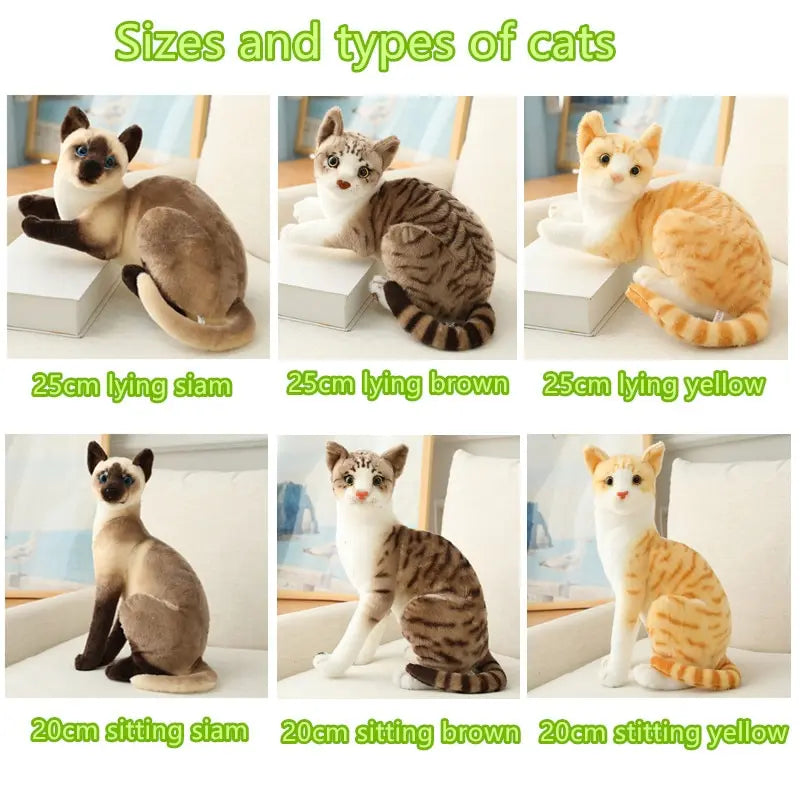 Sizes and types of cats

25cm lying siam

25cm lying brown

25cm lying yellow

20cm sitting siam

20cm sitting brown

20cm stitting yellow