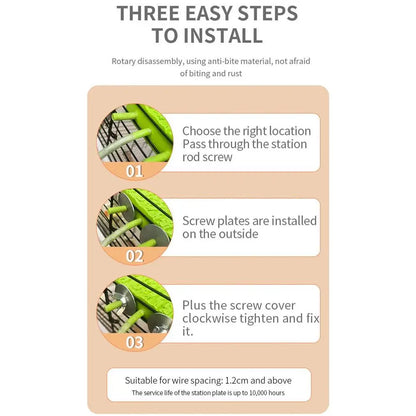 THREE EASY STEPS TO INSTALL

Rotary disassembly, using anti-bite material, not afraid of biting and rust

01

Choose the right location Pass through the station rod screw

02

Screw plates are installed on the outside

03

Plus the screw cover clockwise tighten and fix it.

Suitable for wire spacing: 1.2cm and above
The service life of the station plate is up to 10,000 hours