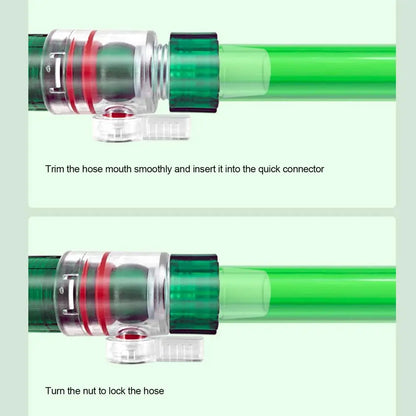 Trim the hose mouth smoothly and insert it into the quick connector

Turn the nut to lock the hose