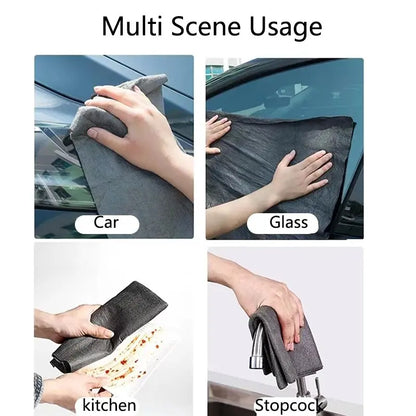 Multi Scene Usage

Car

Glass

kitchen

Stopcock