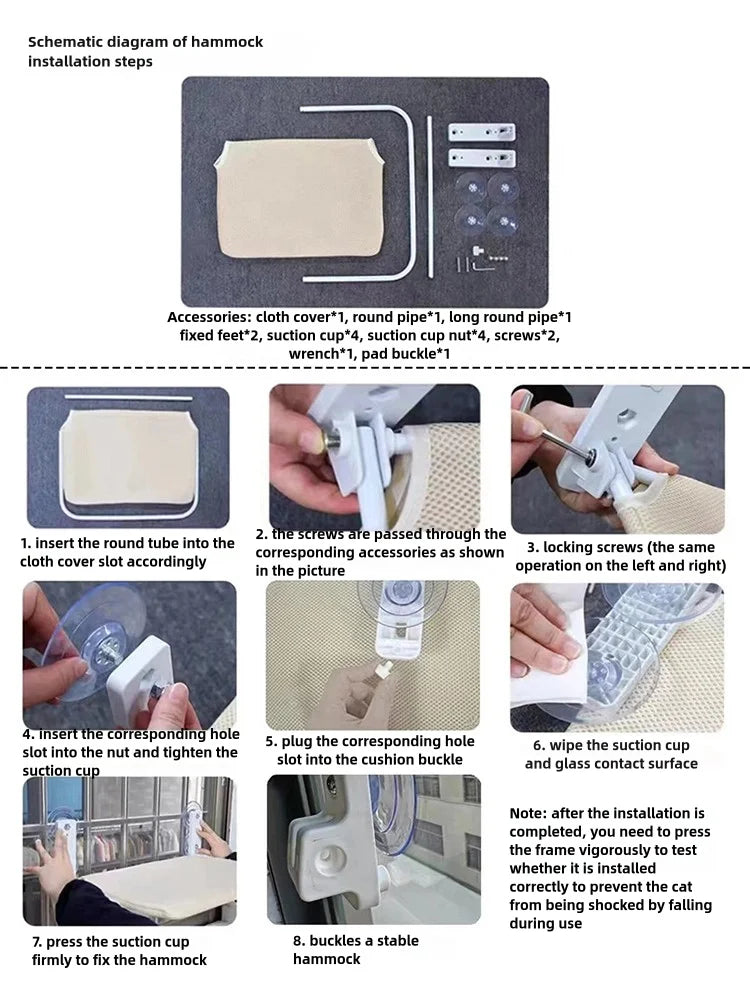 Schematic diagram of hammock installation steps

Accessories: cloth cover*1, round pipe*1, long round pipe*1 fixed feet*2, suction cup*4, suction cup nut*4, screws*2, wrench*1, pad buckle*1

1. insert the round tube into the cloth cover slot accordingly

2. the screws are passed through the corresponding accessories as shown in the picture

3. locking screws (the same operation on the left and right)

4. insert the corresponding hole slot into the nut and tighten the suction cup

5. plug the corresponding hole slot into the cushion buckle

6. wipe the suction cup and glass contact surface

7. press the suction cup firmly to fix the hammock

8. buckles a stable hammock

Note: after the installation is completed, you need to press the frame vigorously to test whether it is installed correctly to prevent the cat from being shocked by falling during use