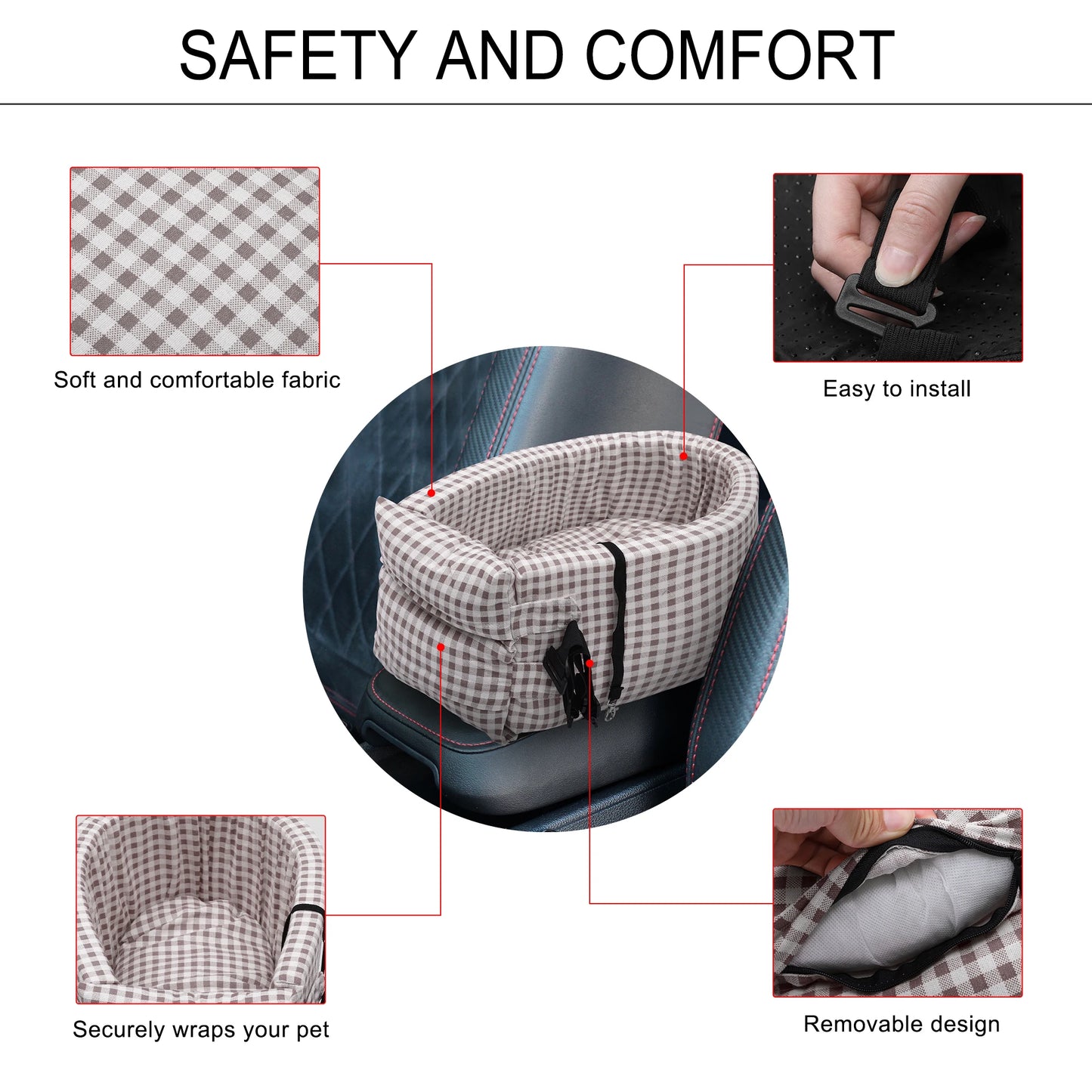 SAFETY AND COMFORT

Soft and comfortable fabric

Easy to install

Securely wraps your pet

Removable design