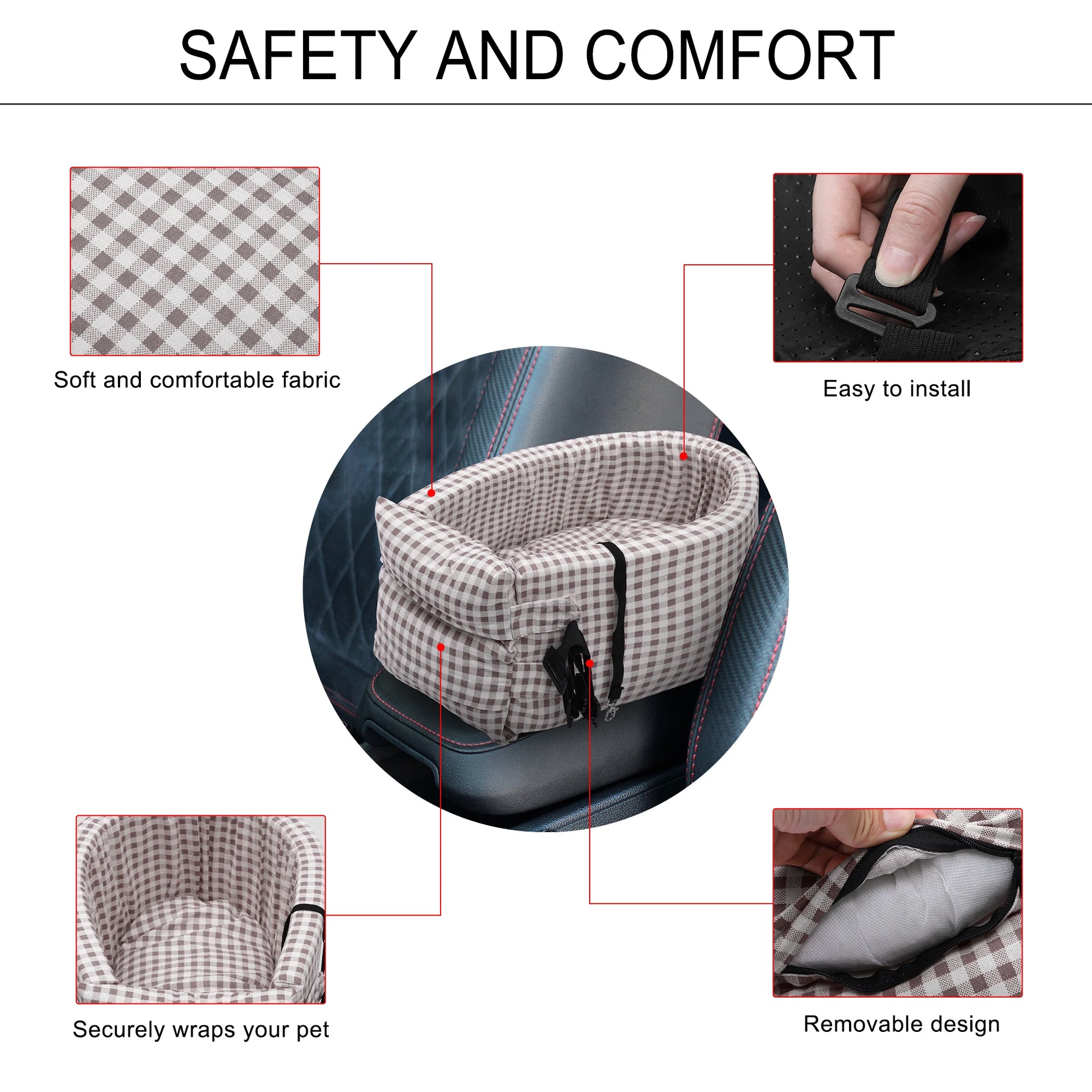 SAFETY AND COMFORT

Soft and comfortable fabric

Easy to install

Securely wraps your pet

Removable design