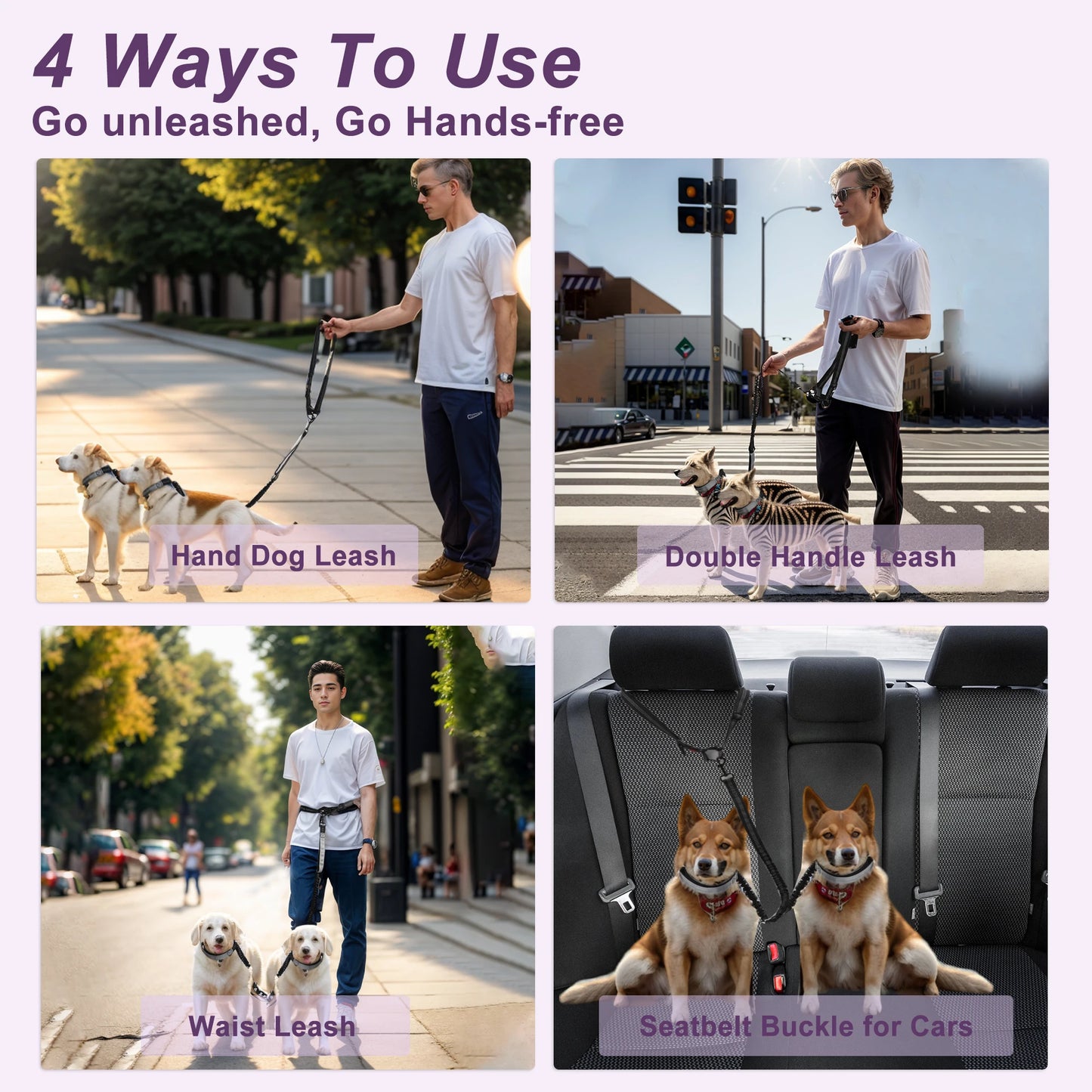 4 Ways To Use
Go unleashed, Go Hands-free

Hand Dog Leash

Double Handle Leash

Waist Leash

Seatbelt Buckle for Cars