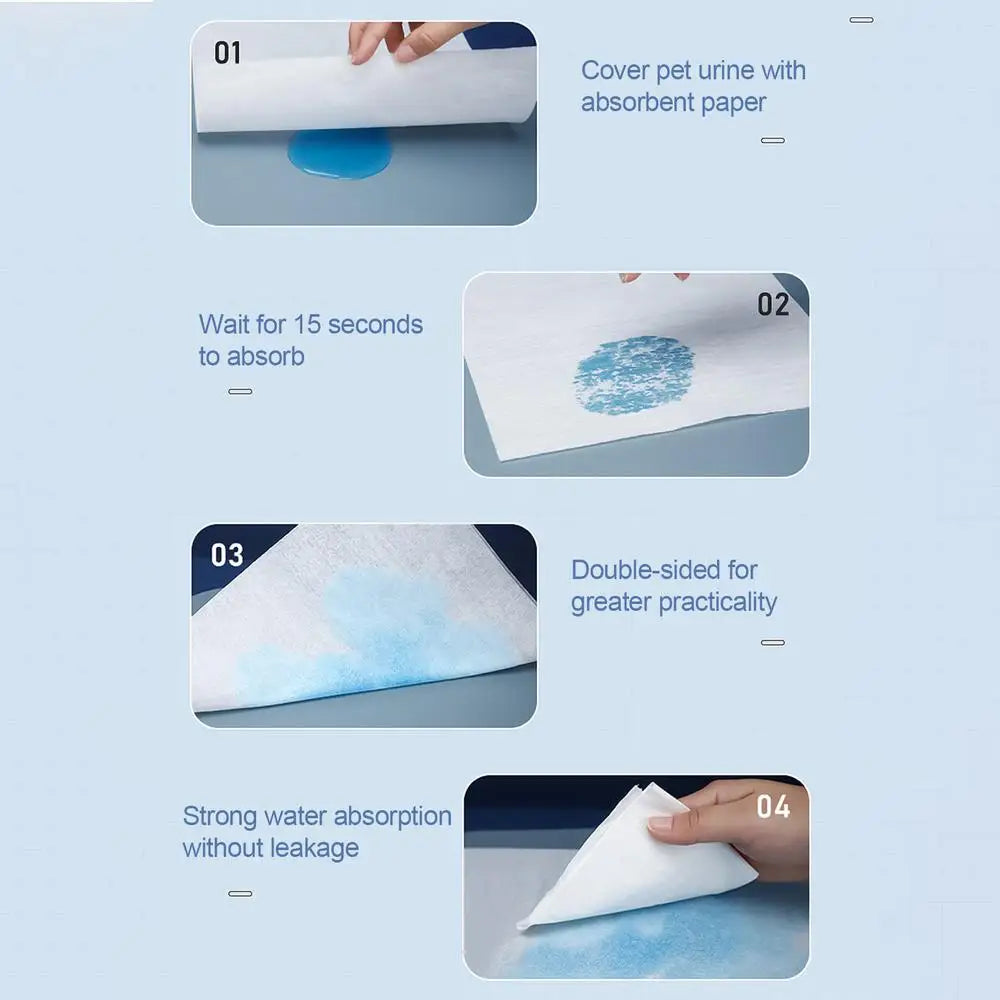 01

Cover pet urine with absorbent paper

Wait for 15 seconds to absorb

02

03

Double-sided for greater practicality

Strong water absorption without leakage

04