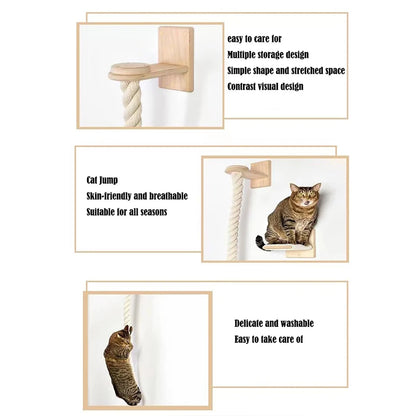 easy to care for
Multiple storage design
Simple shape and stretched space
Contrast visual design

Cat Jump
Skin-friendly and breathable
Suitable for all seasons

Delicate and washable
Easy to take care of