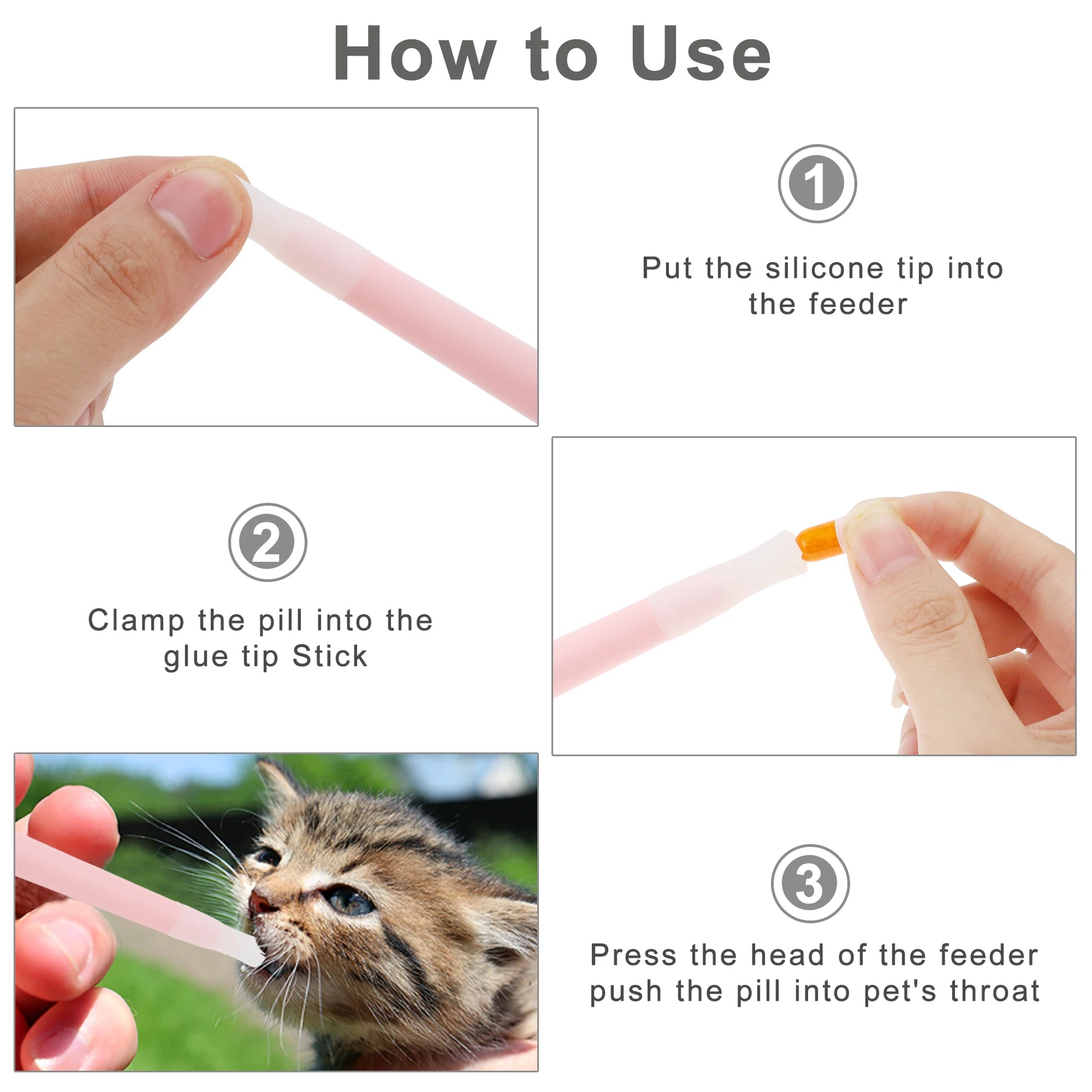 How to Use

1

Put the silicone tip into the feeder

2

Clamp the pill into the glue tip Stick

3

Press the head of the feeder push the pill into pet's throat