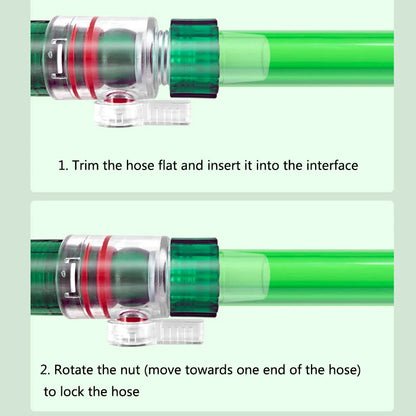 1. Trim the hose flat and insert it into the interface

2. Rotate the nut (move towards one end of the hose) to lock the hose