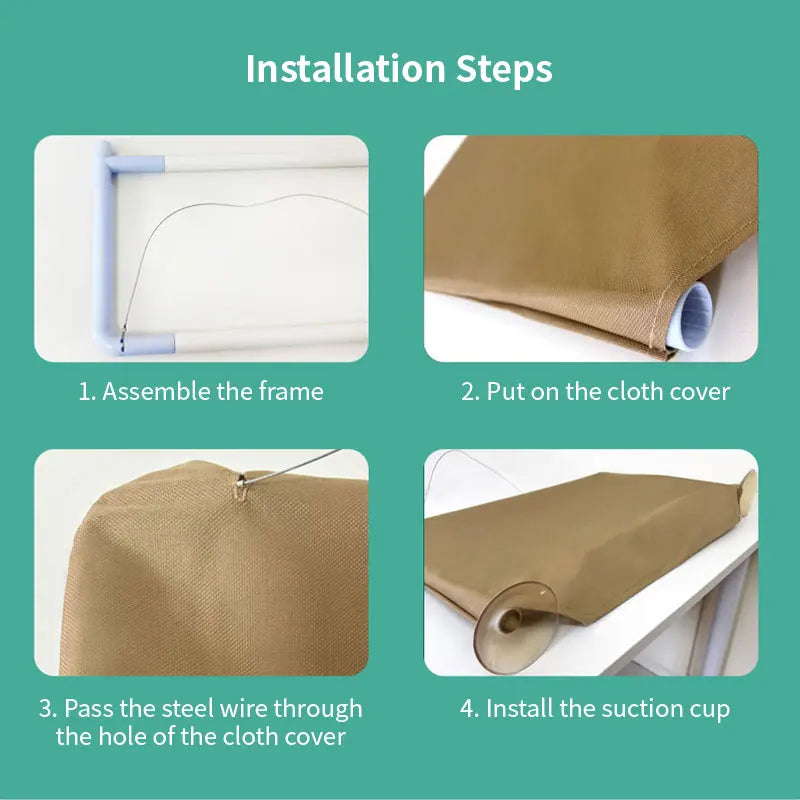 Installation Steps

1. Assemble the frame

2. Put on the cloth cover

3. Pass the steel wire through the hole of the cloth cover

4. Install the suction cup