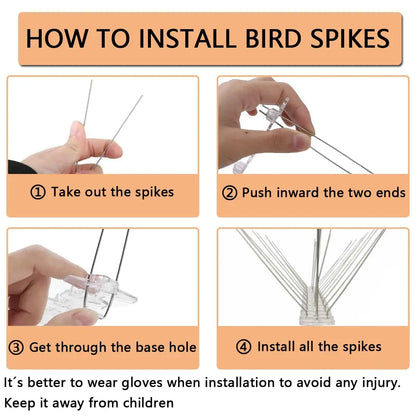 HOW TO INSTALL BIRD SPIKES

① Take out the spikes

② Push inward the two ends

③ Get through the base hole

④ Install all the spikes

It´s better to wear gloves when installation to avoid any injury. Keep it away from children