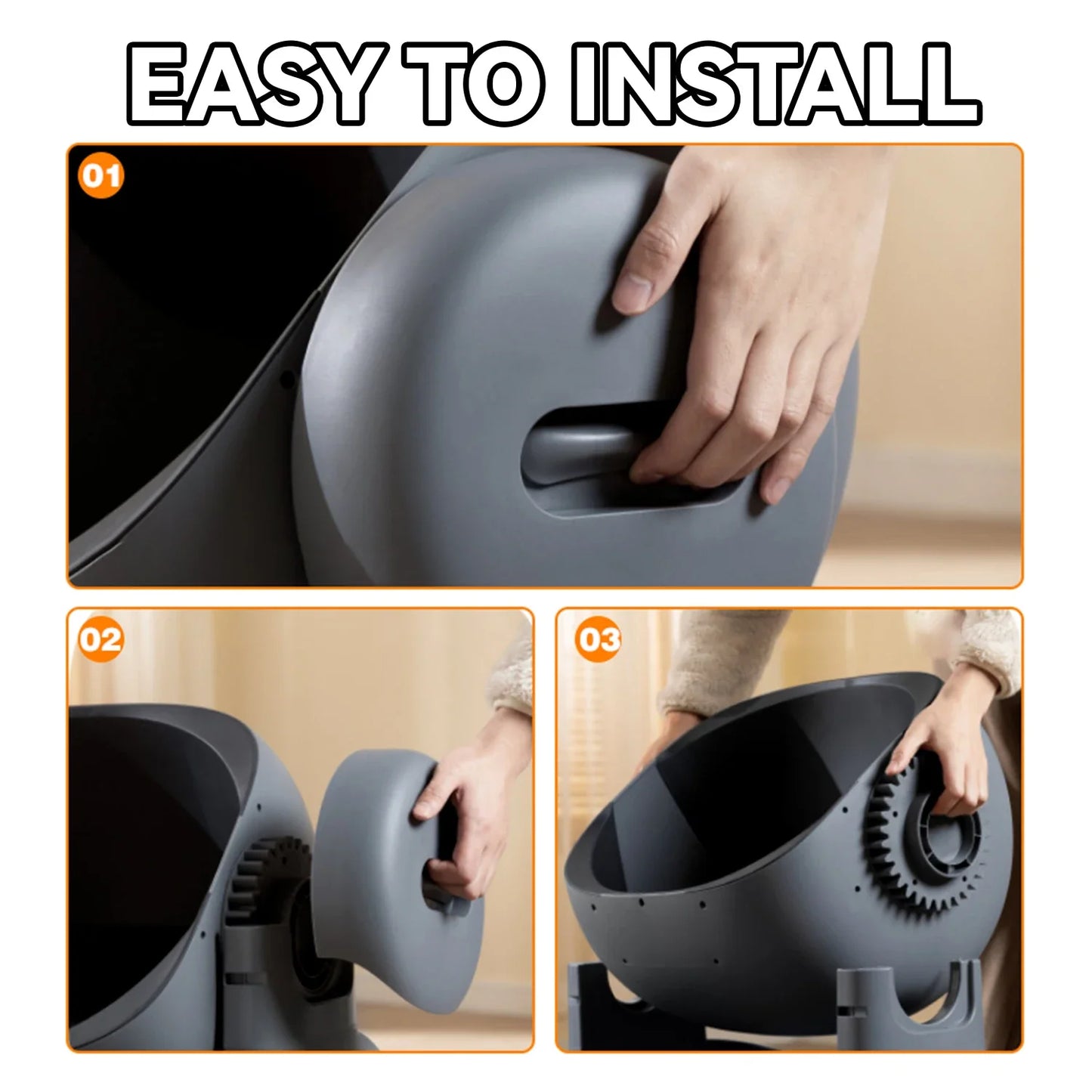 EASY TO INSTALL

01

02

03