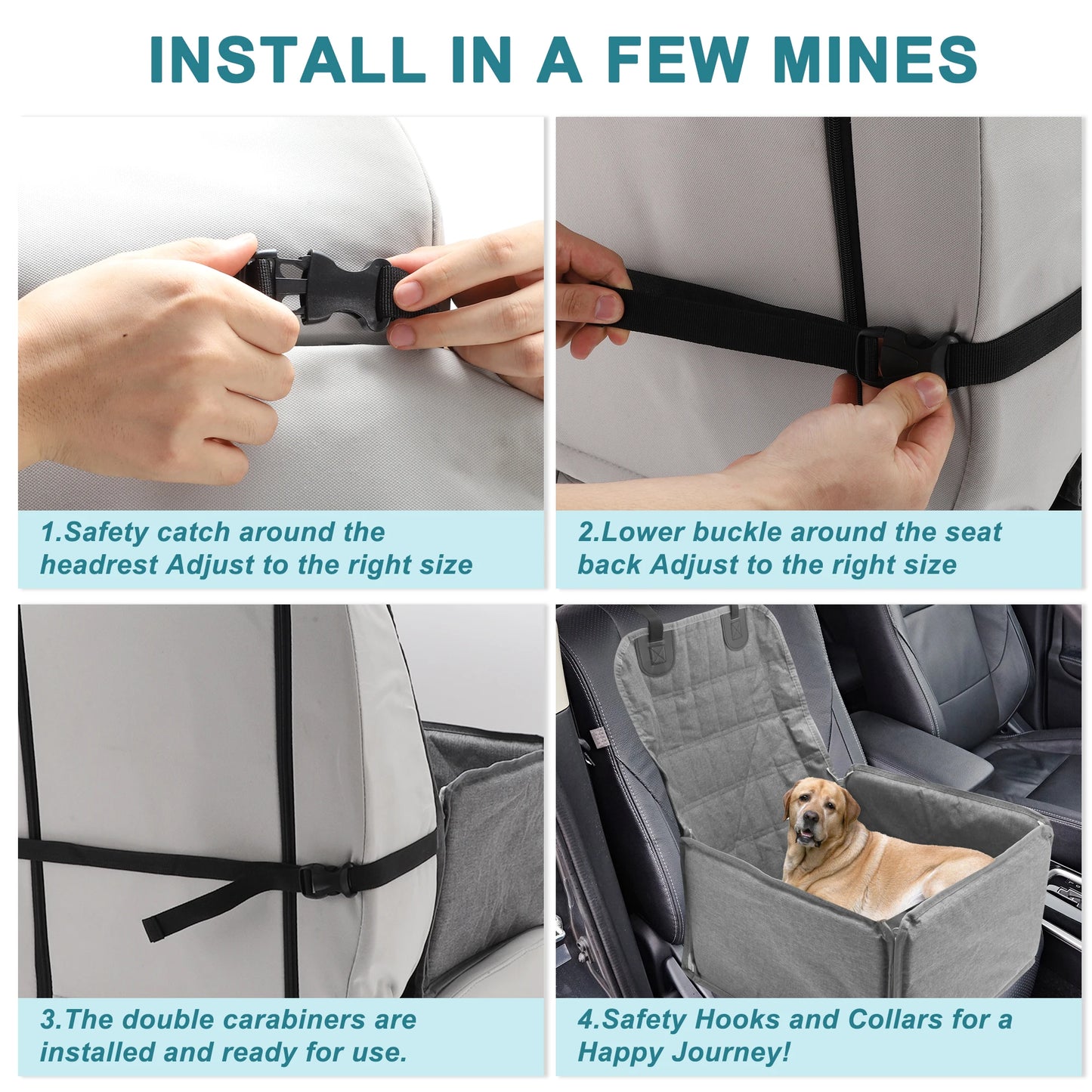 INSTALL IN A FEW MINES

1.Safety catch around the headrest Adjust to the right size

2.Lower buckle around the seat back Adjust to the right size

3.The double carabiners are installed and ready for use.

4.Safety Hooks and Collars for a Happy Journey!