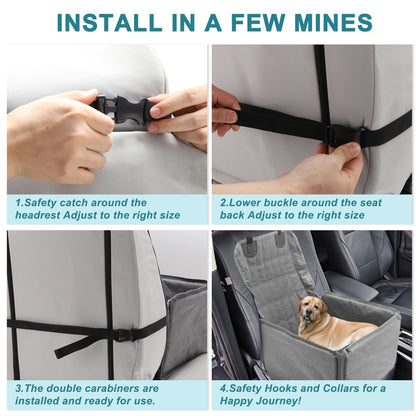 INSTALL IN A FEW MINES

1.Safety catch around the headrest Adjust to the right size

2.Lower buckle around the seat back Adjust to the right size

3.The double carabiners are installed and ready for use.

4.Safety Hooks and Collars for a Happy Journey!