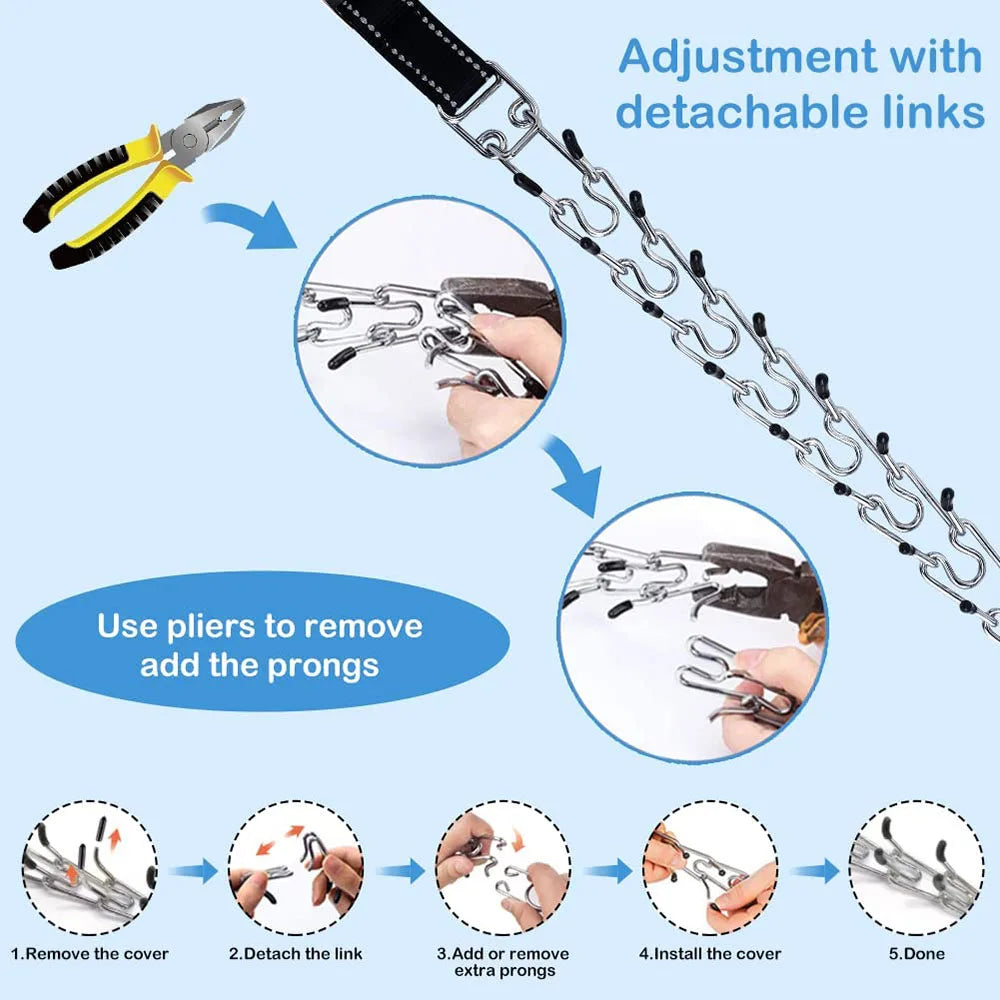 Adjustment with detachable links

Use pliers to remove add the prongs

1.Remove the cover

2.Detach the link

3.Add or remove extra prongs

4.Install the cover

5.Done