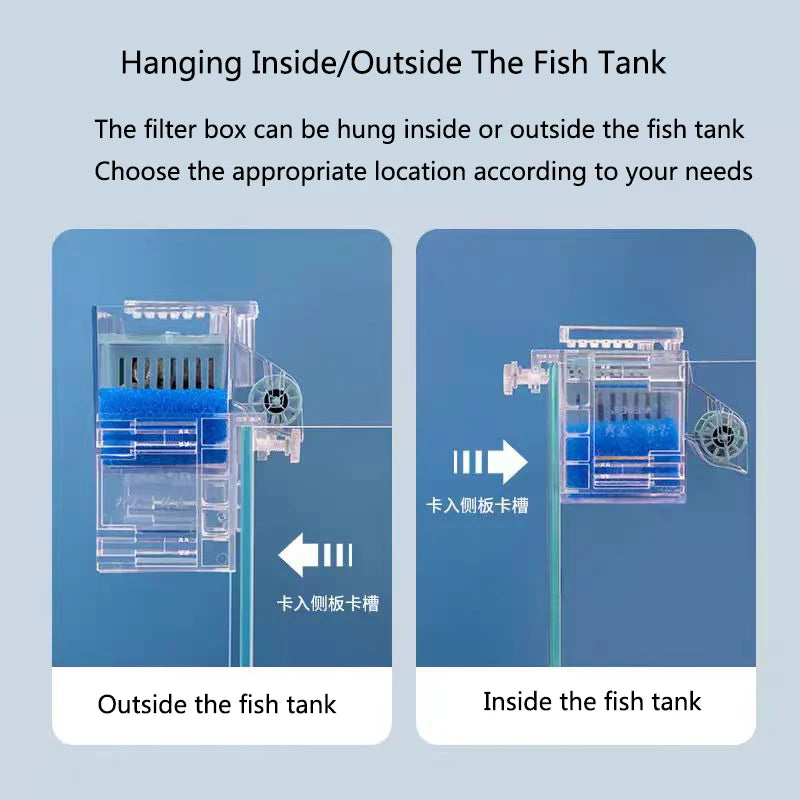 Hanging Inside/Outside The Fish Tank

The filter box can be hung inside or outside the fish tank
Choose the appropriate location according to your needs

卡入侧板卡槽

Outside the fish tank

卡入侧板卡槽

Inside the fish tank