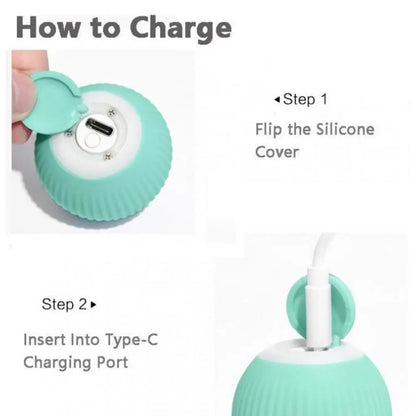 How to Charge

◂Step 1

Flip the Silicone Cover

Step 2▸

Insert Into Type-C Charging Port