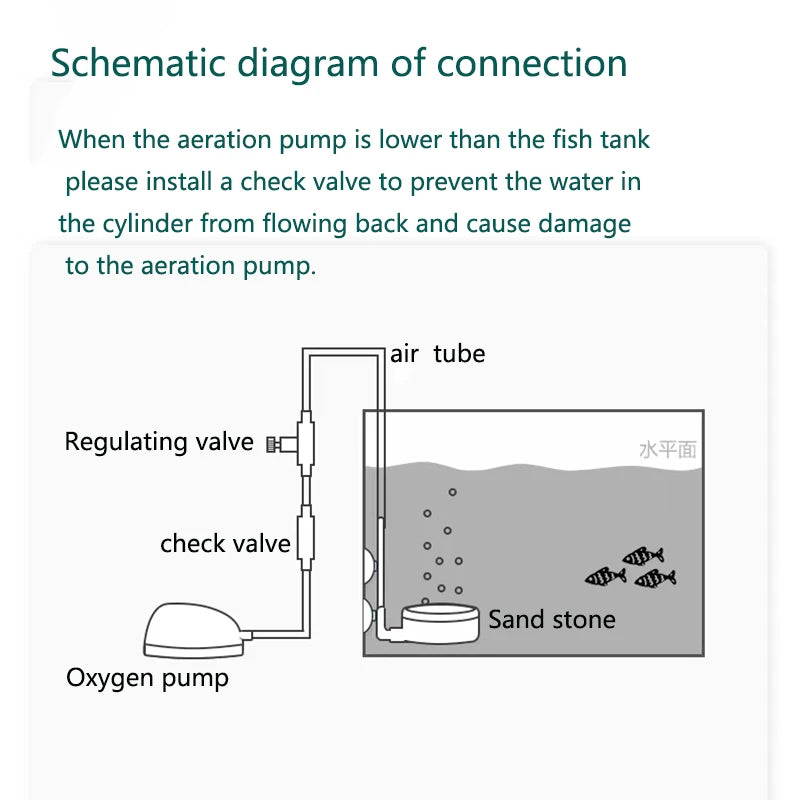 Schematic diagram of connection

When the aeration pump is lower than the fish tank please install a check valve to prevent the water in the cylinder from flowing back and cause damage to the aeration pump.

air tube

Regulating valve

水平面

check valve

Sand stone

Oxygen pump