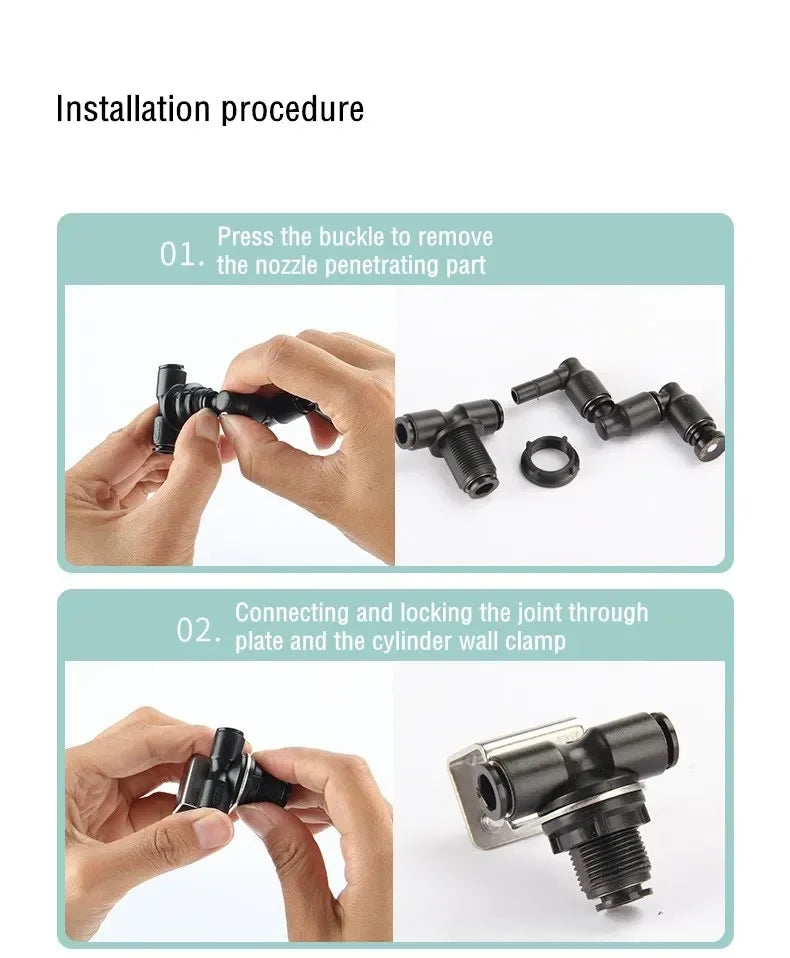 Installation procedure

01. Press the buckle to remove the nozzle penetrating part

02. Connecting and locking the joint through plate and the cylinder wall clamp