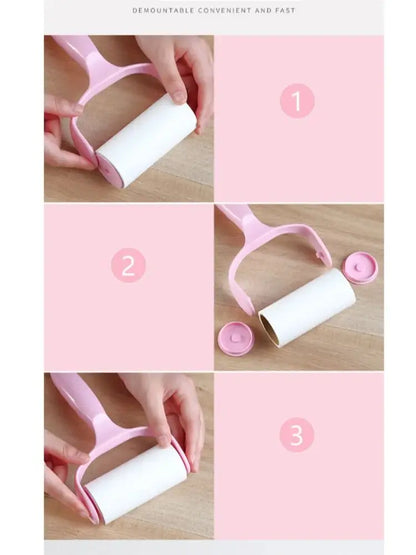 DEMOUNTABLE CONVENIENT AND FAST

1

2

3