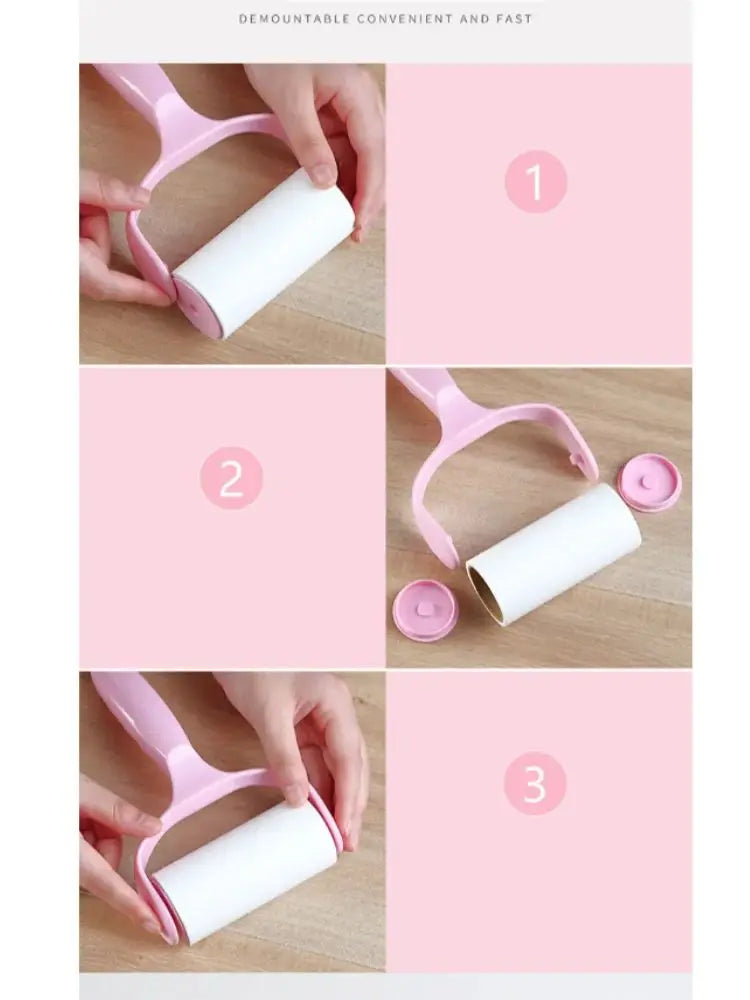 DEMOUNTABLE CONVENIENT AND FAST

1

2

3