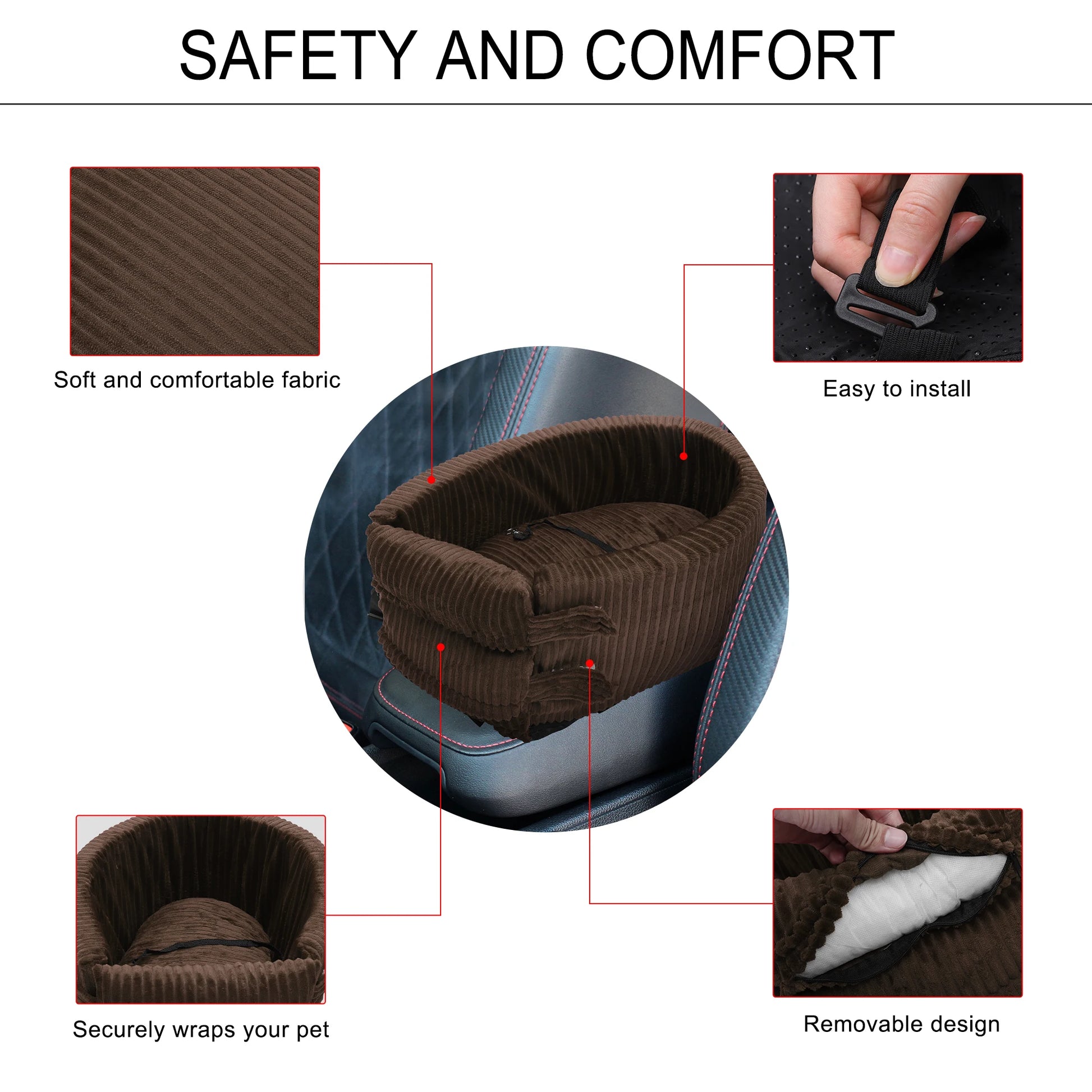 SAFETY AND COMFORT

Soft and comfortable fabric

Easy to install

Securely wraps your pet

Removable design