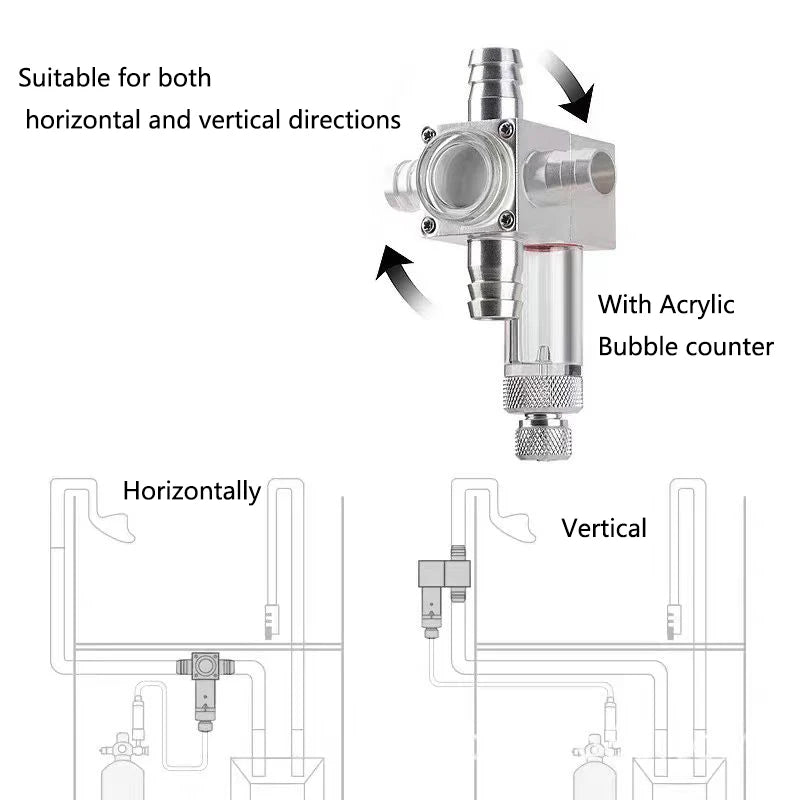 Suitable for both horizontal and vertical directions

With Acrylic Bubble counter

Horizontally

Vertical