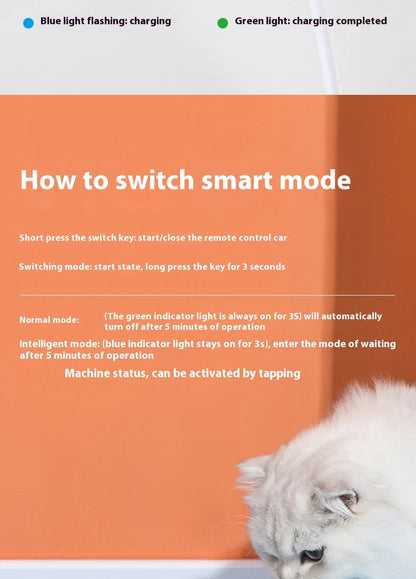 Blue light flashing: charging

Green light: charging completed

How to switch smart mode

Short press the switch key: start/close the remote control car

Switching mode: start state, long press the key for 3 seconds

Normal mode: (The green indicator light is always on for 3S) will automatically turn off after 5 minutes of operation

Intelligent mode: (blue indicator light stays on for 3s), enter the mode of waiting after 5 minutes of operation

Machine status, can be activated by tapping