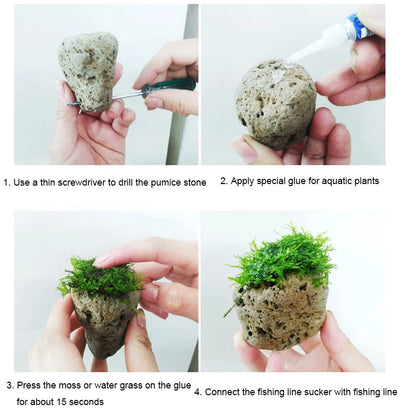 1. Use a thin screwdriver to drill the pumice stone

2. Apply special glue for aquatic plants

3. Press the moss or water grass on the glue for about 15 seconds

4. Connect the fishing line sucker with fishing line